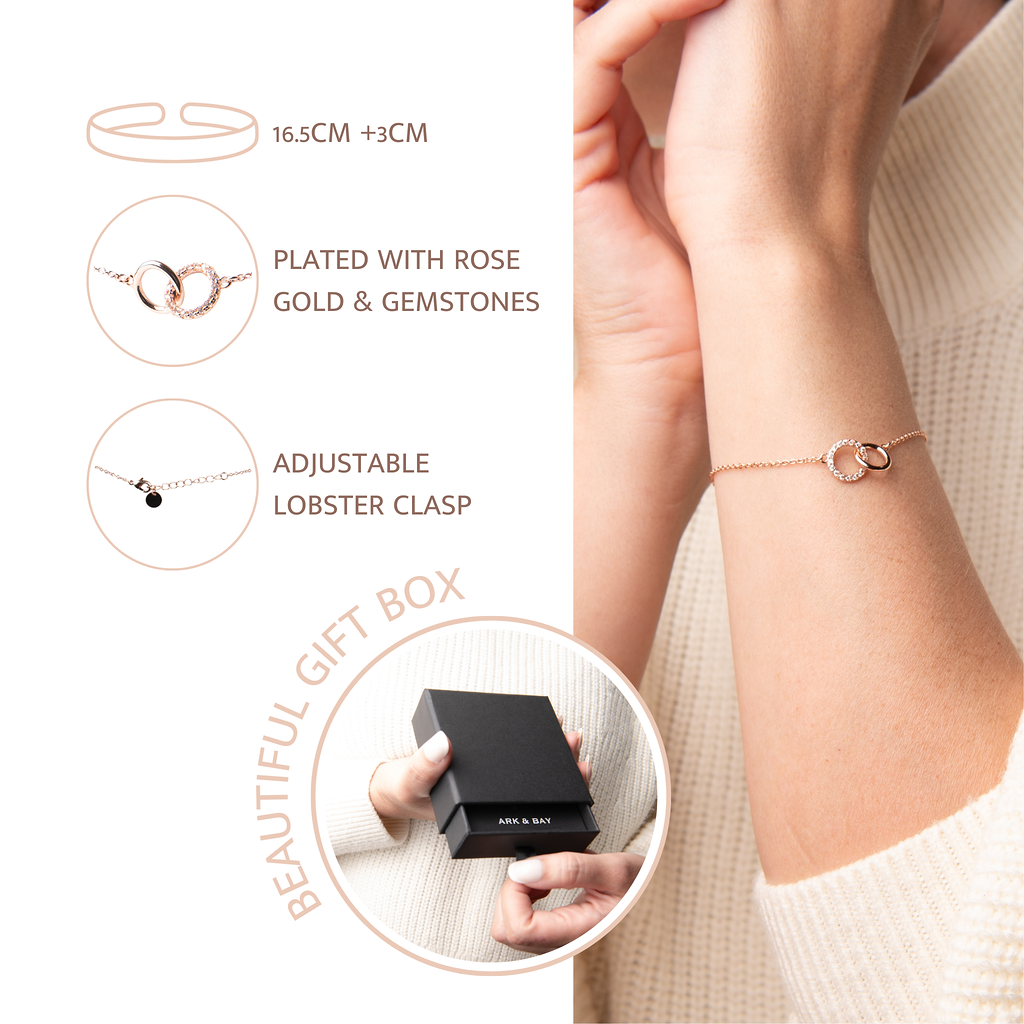 16.5CM +3CM

PLATED WITH ROSE GOLD & GEMSTONES

ADJUSTABLE LOBSTER CLASP

BEAUTIFUL GIFT BOX

ARK & BAY